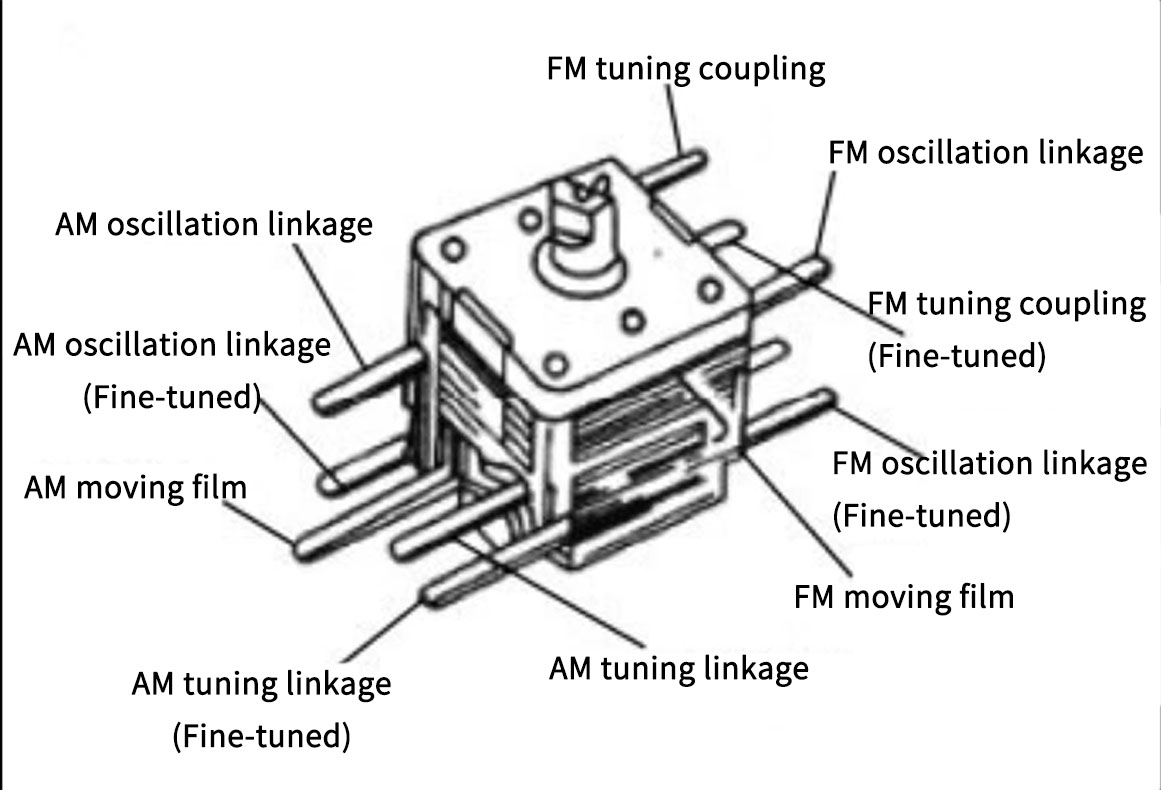 FM tuning coupling

FM oscillation linkage

AM oscillation linkage

FM tuning coupling
(Fine-tuned)

AM oscillation linkage
(Fine-tuned)

FM oscillation linkage
(Fine-tuned)

AM moving film

FM moving film

AM tuning linkage

AM tuning linkage
(Fine-tuned)